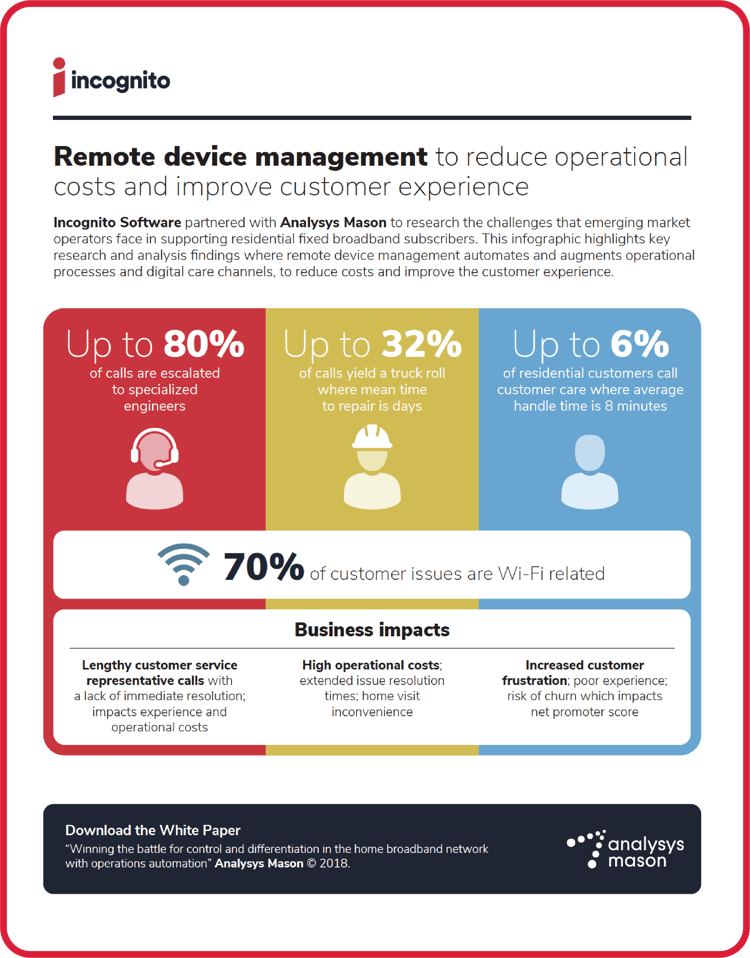 incognito

Remote device management to reduce operational costs and improve customer experience

Incognito Software partnered with Analysys Mason to research the challenges that emerging market operators face in supporting residential fixed broadband subscribers. This infographic highlights key research and analysis findings where remote device management automates and augments operational processes and digital care channels, to reduce costs and improve the customer experience.

Up to 80%
of calls are escalated to specialized engineers

Up to 32%
of calls yield a truck roll where mean time to repair is days

Up to 6%
of residential customers call customer care where average handle time is 8 minutes

70% of customer issues are Wi-Fi related

Business impacts

Lengthy customer service representative calls with a lack of immediate resolution; impacts experience and operational costs

High operational costs; extended issue resolution times; home visit inconvenience

Increased customer frustration; poor experience; risk of churn which impacts net promoter score

Download the White Paper
"Winning the battle for control and differentiation in the home broadband network with operations automation" Analysys Mason © 2018.

analysys mason